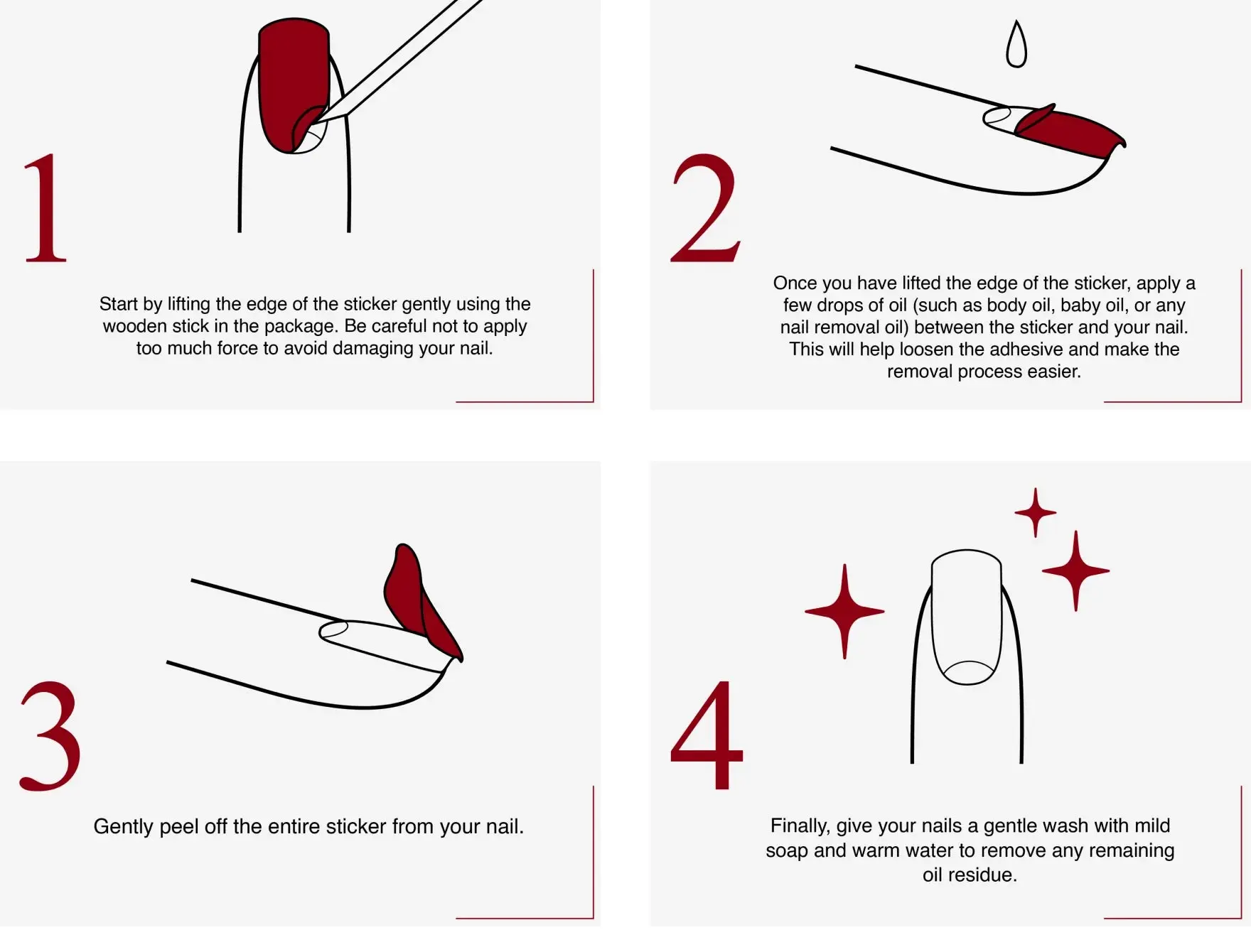 1

Start by lifting the edge of the sticker gently using the wooden stick in the package. Be careful not to apply too much force to avoid damaging your nail.

2

Once you have lifted the edge of the sticker, apply a few drops of oil (such as body oil, baby oil, or any nail removal oil) between the sticker and your nail. This will help loosen the adhesive and make the removal process easier.

3

Gently peel off the entire sticker from your nail.

4

Finally, give your nails a gentle wash with mild soap and warm water to remove any remaining oil residue.